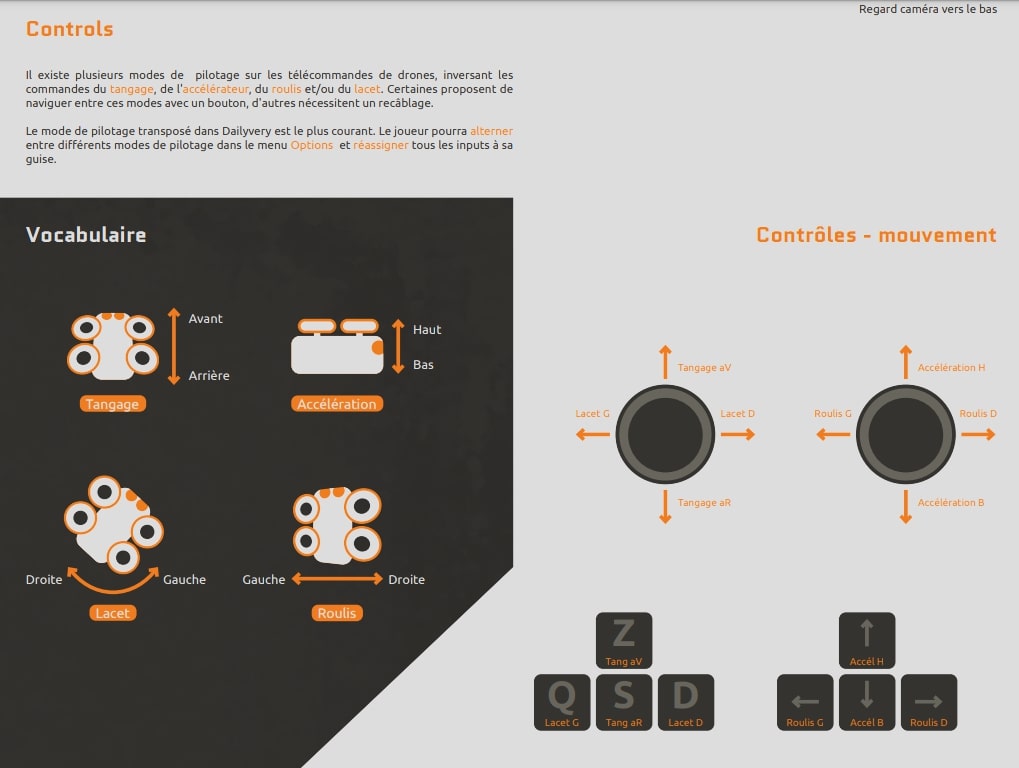 Regard caméra vers le bas

Controls

Il existe plusieurs modes de pilotage sur les télécommandes de drones, inversant les commandes du tangage, de l'accélérateur, du roulis et/ou du lacet. Certaines proposent de naviguer entre ces modes avec un bouton, d'autres nécessitent un recâblage.

Le mode de pilotage transposé dans Dailyvery est le plus courant. Le joueur pourra alterner entre différents modes de pilotage dans le menu Options et réassigner tous les inputs à sa guise.

Vocabulaire

Avant
Arrière
Tangage

Haut
Bas
Accélération

Droite
Gauche
Lacet

Gauche
Droite
Roulis

Contrôles - mouvement

Tangage aV
Lacet G
Lacet D
Tangage aR

Accélération H
Roulis G
Roulis D
Accélération B

Z
Tang aV
Q
Lacet G
S
Tang aR
D
Lacet D

↑
Accél H
←
Roulis G
↓
Accél B
→
Roulis D